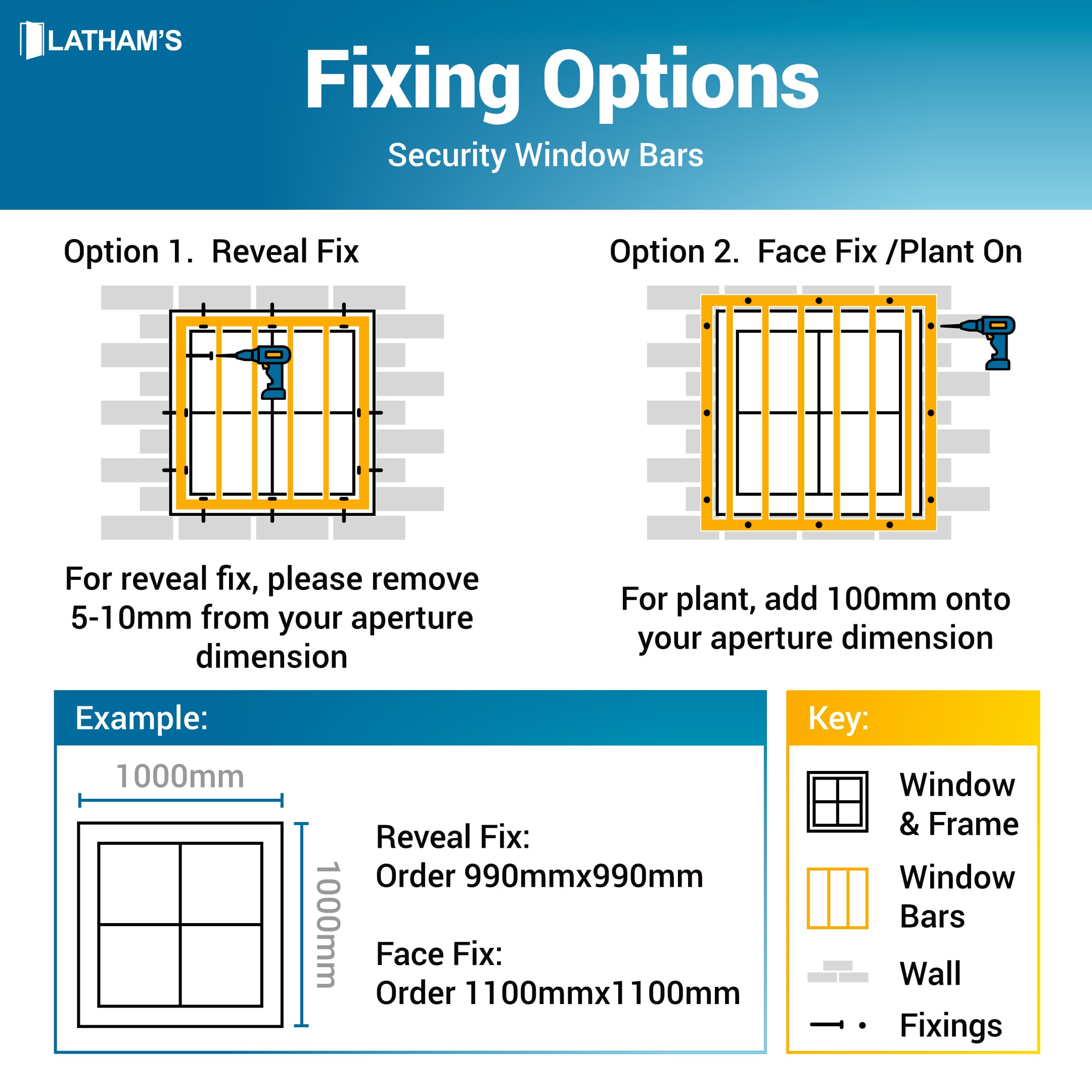 LATHAM'S

Fixing Options

Security Window Bars

Option 1. Reveal Fix

For reveal fix, please remove 5-10mm from your aperture dimension

Option 2. Face Fix /Plant On

For plant, add 100mm onto your aperture dimension

Example:

1000mm

1000mm

Reveal Fix:
Order 990mmx990mm

Face Fix:
Order 1100mmx1100mm

Key:

Window & Frame

Window Bars

Wall

Fixings