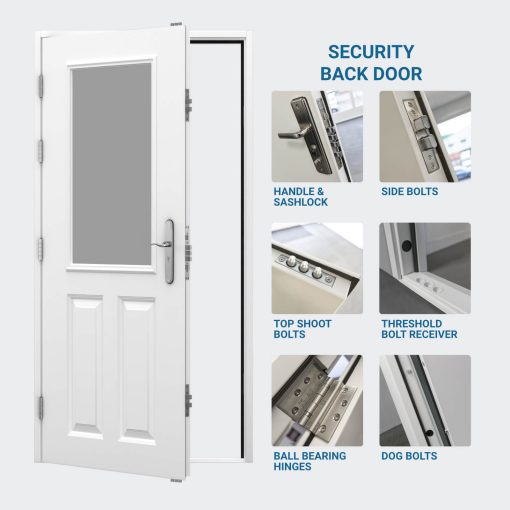 SECURITY BACK DOOR

HANDLE & SASHLOCK

SIDE BOLTS

TOP SHOOT BOLTS

THRESHOLD BOLT RECEIVER

BALL BEARING HINGES

DOG BOLTS