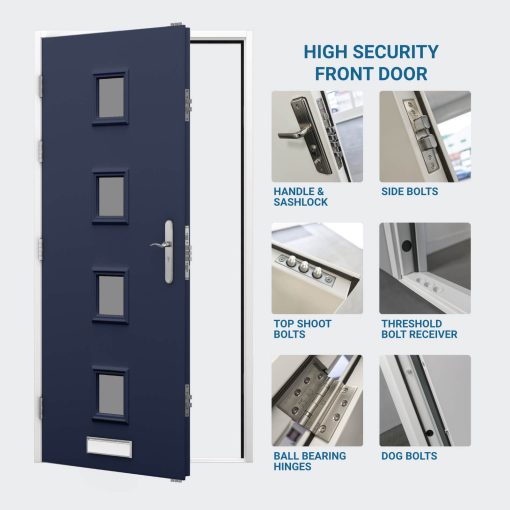 HIGH SECURITY FRONT DOOR

HANDLE & SASHLOCK

SIDE BOLTS

TOP SHOOT BOLTS

THRESHOLD BOLT RECEIVER

BALL BEARING HINGES

DOG BOLTS