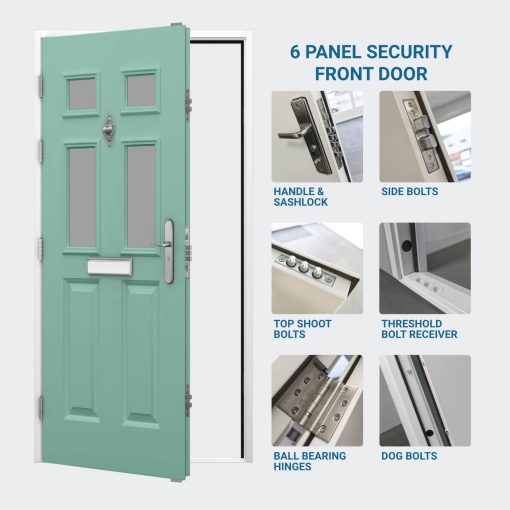 6 PANEL SECURITY FRONT DOOR

HANDLE & SASHLOCK

SIDE BOLTS

TOP SHOOT BOLTS

THRESHOLD BOLT RECEIVER

BALL BEARING HINGES

DOG BOLTS