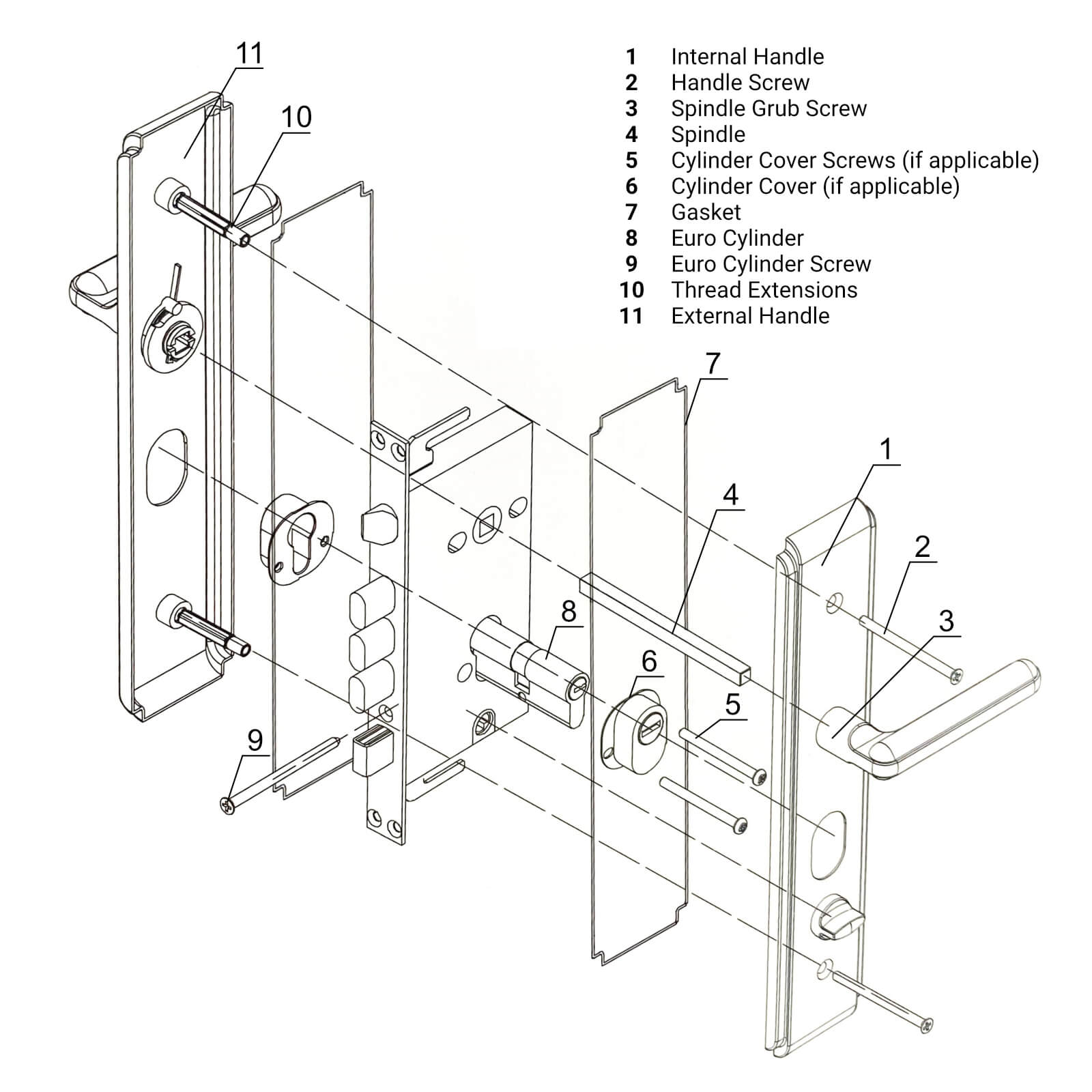 11

10

1 Internal Handle
2 Handle Screw
3 Spindle Grub Screw
4 Spindle
5 Cylinder Cover Screws (if applicable)
6 Cylinder Cover (if applicable)
7 Gasket
8 Euro Cylinder
9 Euro Cylinder Screw
10 Thread Extensions
11 External Handle

7

1

4

2

3

8

6

5

9